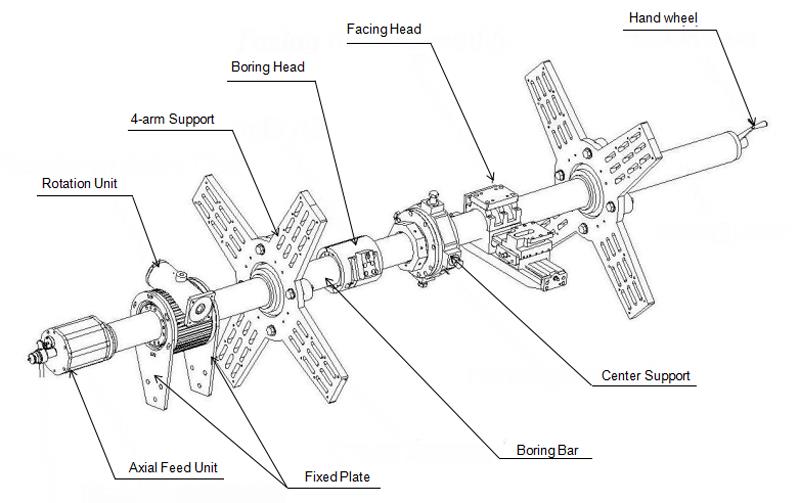 Hand wheel

Facing Head

Boring Head

4-arm Support

Rotation Unit

Center Support

Boring Bar

Axial Feed Unit

Fixed Plate